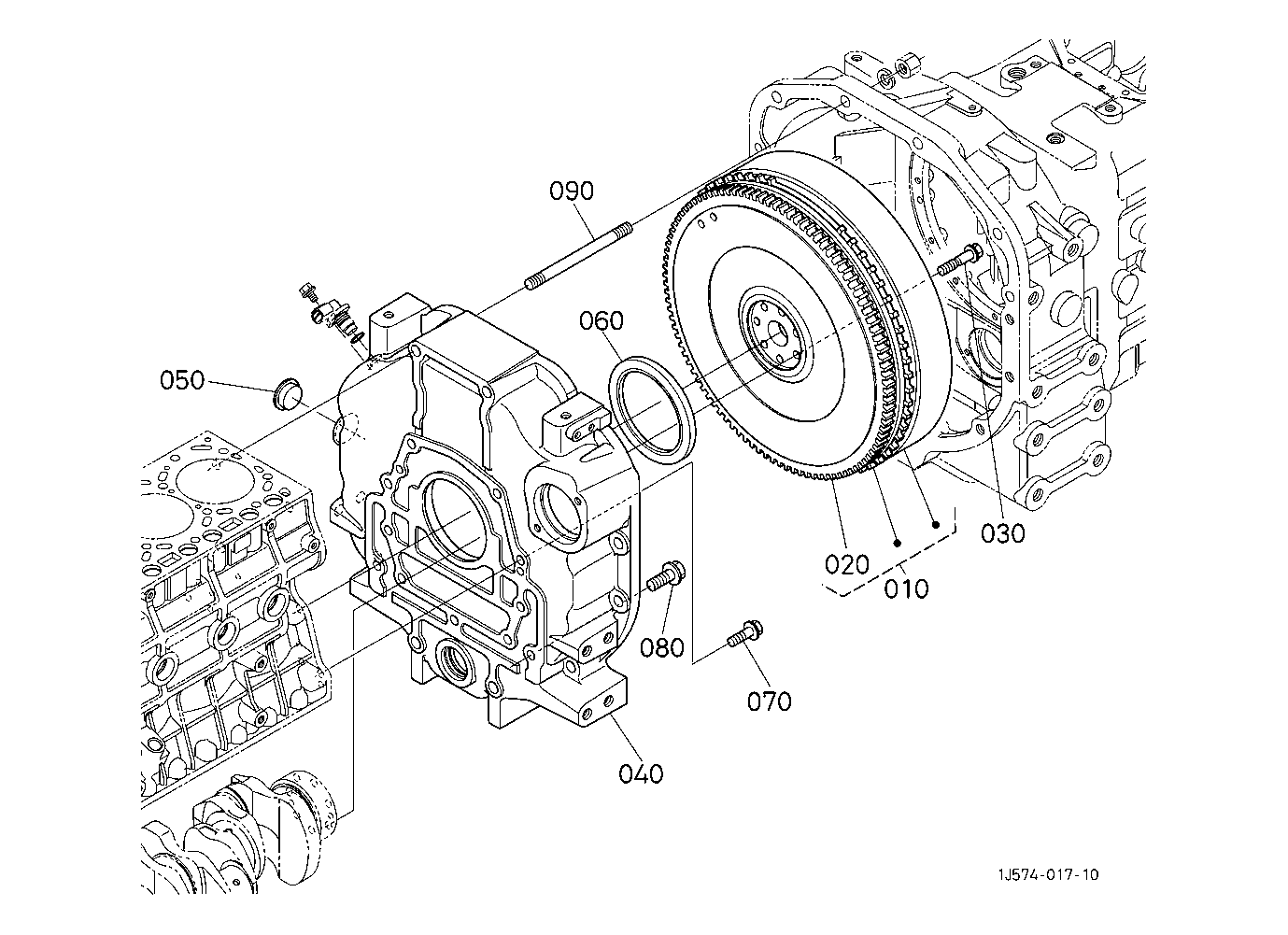 090

060

050

030

020

010

080

070

040

1J574-017-10